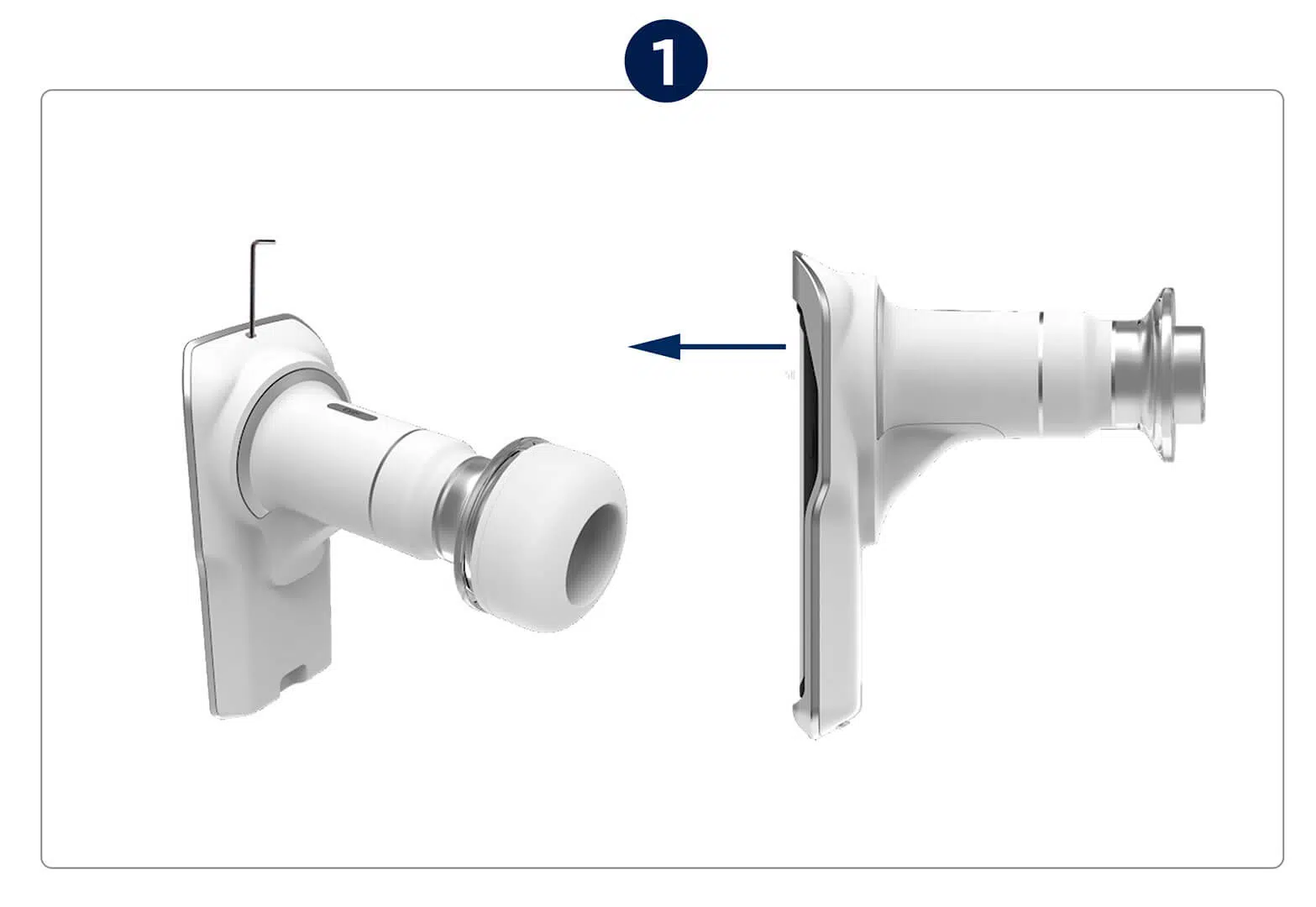 1